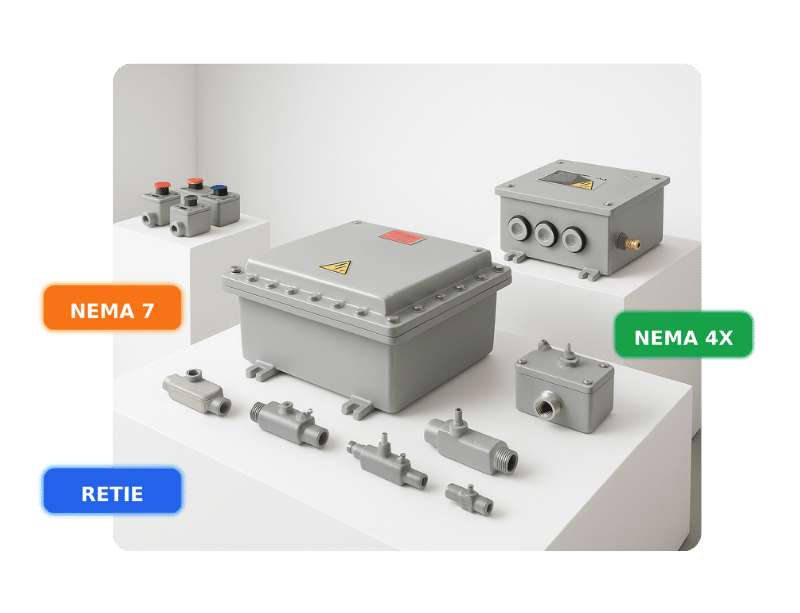 NEMA 7

NEMA 4X

RETIE